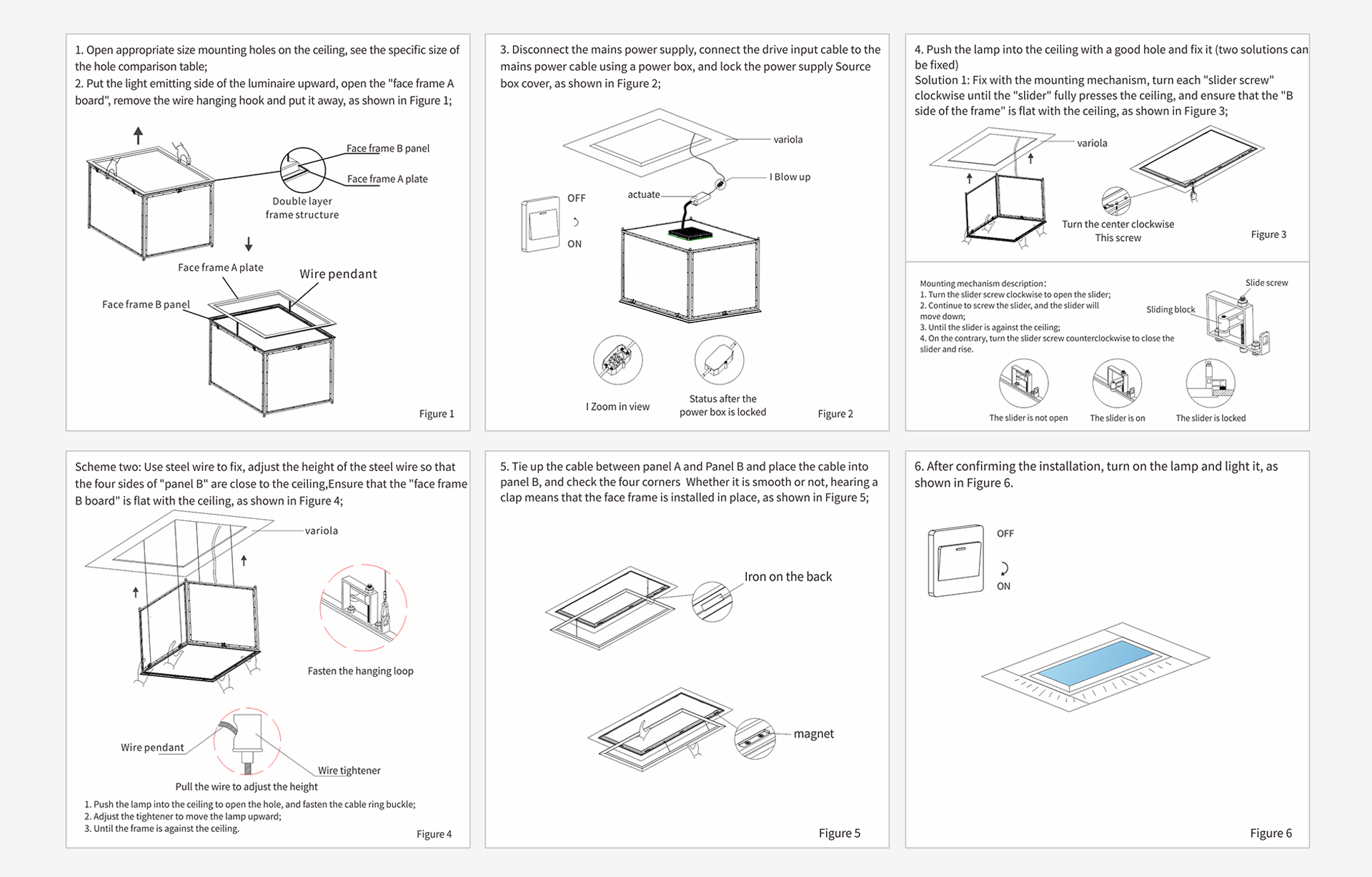 1. Open appropriate size mounting holes on the ceiling, see the specific size of the hole comparison table;
2. Put the light emitting side of the luminaire upward, open the "face frame A board", remove the wire hanging hook and put it away, as shown in Figure 1;

Face frame B panel
Face frame A plate
Double layer frame structure
Face frame A plate
Wire pendant
Face frame B panel
Figure 1

3. Disconnect the mains power supply, connect the drive input cable to the mains power cable using a power box, and lock the power supply Source box cover, as shown in Figure 2;

variola
I Blow up
actuate
OFF
ON
I Zoom in view
Status after the power box is locked
Figure 2

4. Push the lamp into the ceiling with a good hole and fix it (two solutions can be fixed)
Solution 1: Fix with the mounting mechanism, turn each "slider screw" clockwise until the "slider" fully presses the ceiling, and ensure that the "B side of the frame" is flat with the ceiling, as shown in Figure 3;

variola
Turn the center clockwise This screw
Figure 3

Mounting mechanism description:
1. Turn the slider screw clockwise to open the slider;
2. Continue to screw the slider, and the slider will move down;
3. Until the slider is against the ceiling;
4. On the contrary, turn the slider screw counterclockwise to close the slider and rise.
Slide screw
Sliding block
The slider is not open
The slider is on
The slider is locked

Scheme two: Use steel wire to fix, adjust the height of the steel wire so that the four sides of "panel B" are close to the ceiling,Ensure that the "face frame B board" is flat with the ceiling, as shown in Figure 4;

variola
Fasten the hanging loop
Wire pendant
Wire tightener
Pull the wire to adjust the height
1. Push the lamp into the ceiling to open the hole, and fasten the cable ring buckle;
2. Adjust the tightener to move the lamp upward;
3. Until the frame is against the ceiling.
Figure 4

5. Tie up the cable between panel A and Panel B and place the cable into panel B, and check the four corners Whether it is smooth or not, hearing a clap means that the face frame is installed in place, as shown in Figure 5;

Iron on the back
magnet
Figure 5

6. After confirming the installation, turn on the lamp and light it, as shown in Figure 6.

OFF
ON
Figure 6